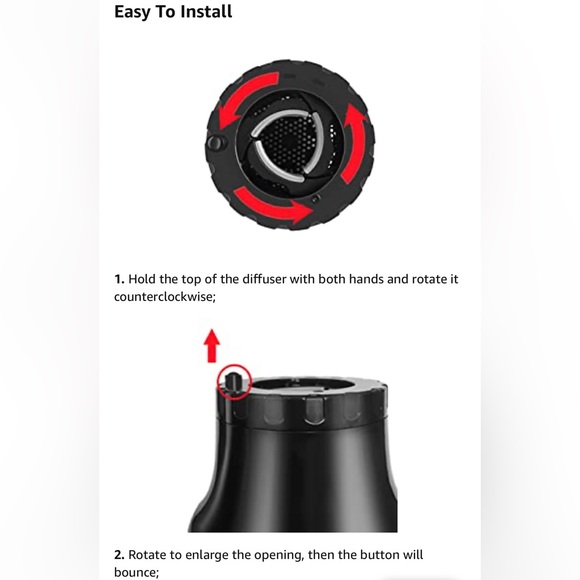 Easy To Install

1. Hold the top of the diffuser with both hands and rotate it counterclockwise;

2. Rotate to enlarge the opening, then the button will bounce;